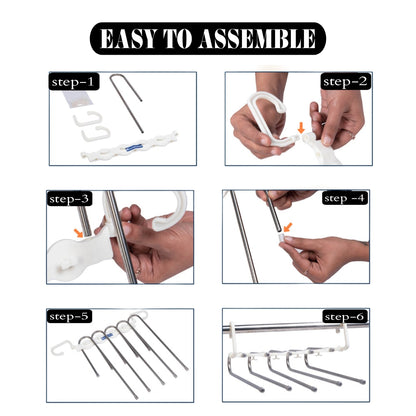 EASY TO ASSEMBLE

step-1

step-2

step-3

step -4

step-5

step-6