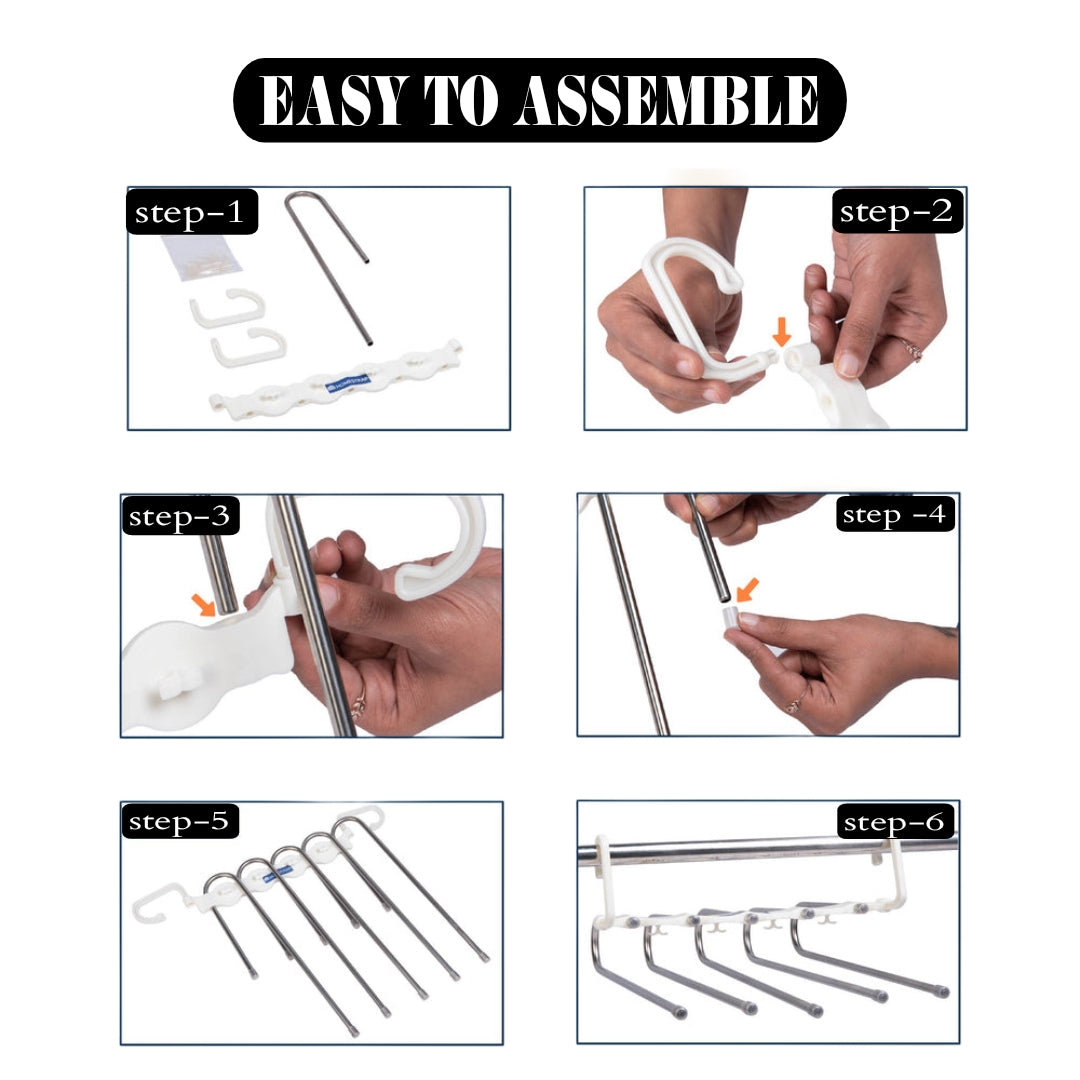 EASY TO ASSEMBLE

step-1

step-2

step-3

step -4

step-5

step-6