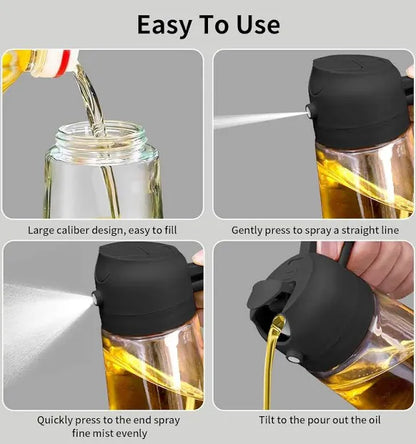 Easy To Use

Large caliber design, easy to fill

Gently press to spray a straight line

Quickly press to the end spray fine mist evenly

Tilt to the pour out the oil