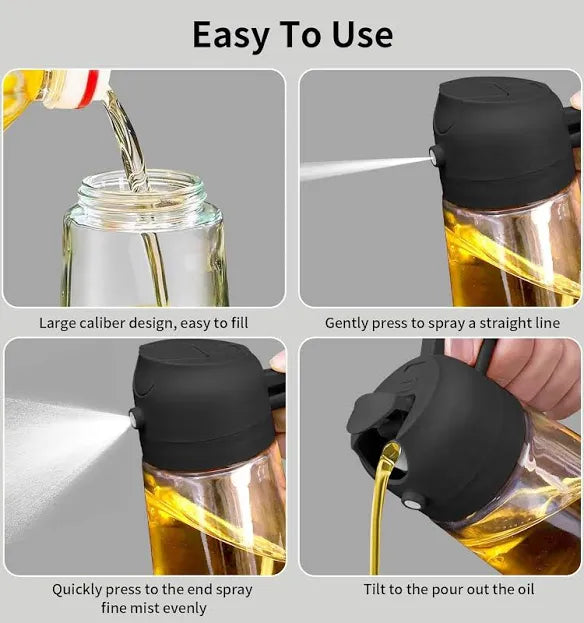 Easy To Use

Large caliber design, easy to fill

Gently press to spray a straight line

Quickly press to the end spray fine mist evenly

Tilt to the pour out the oil