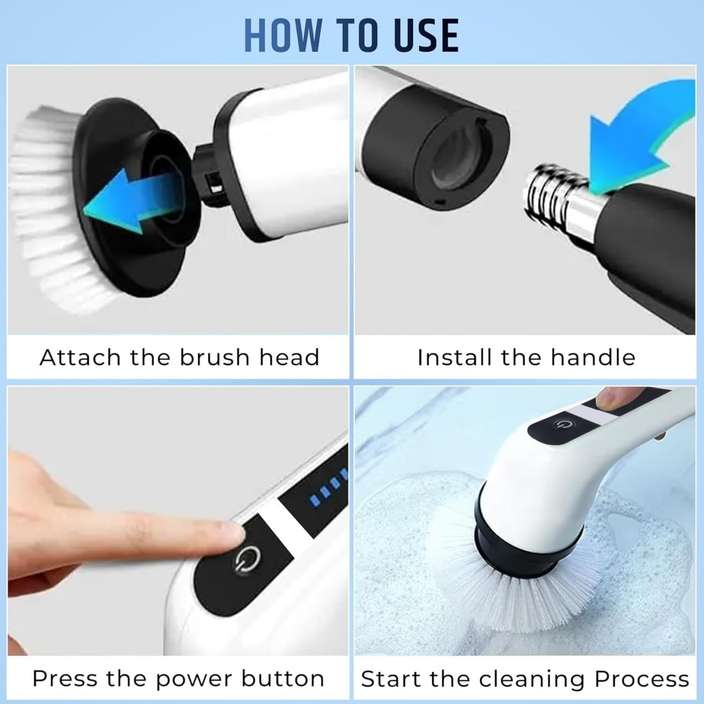 HOW TO USE

Attach the brush head

Install the handle

Press the power button

Start the cleaning Process