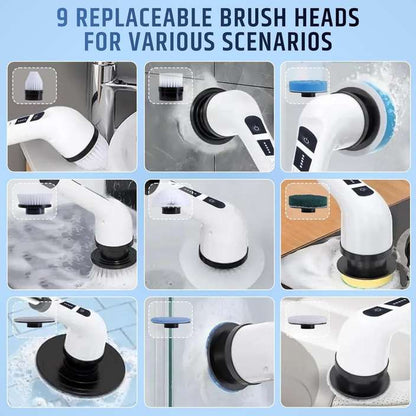 9 REPLACEABLE BRUSH HEADS FOR VARIOUS SCENARIOS