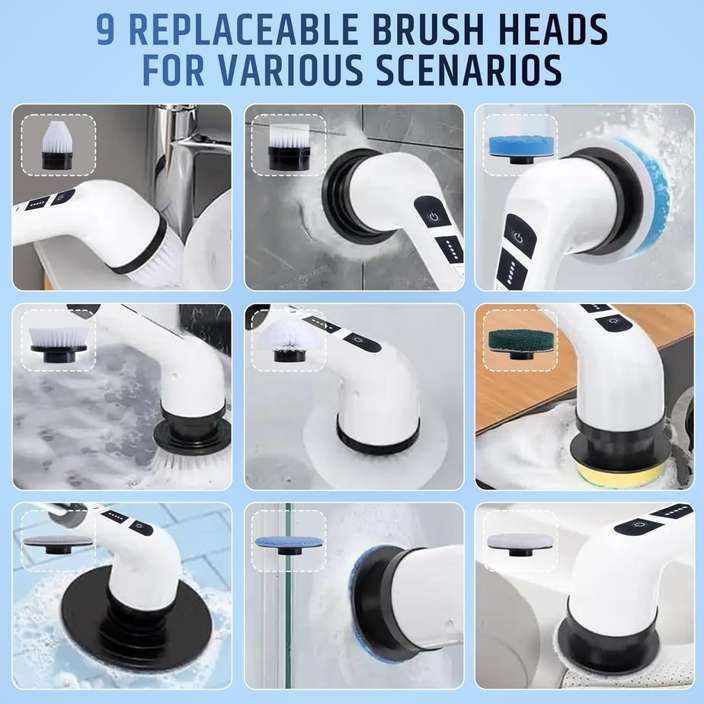 9 REPLACEABLE BRUSH HEADS FOR VARIOUS SCENARIOS